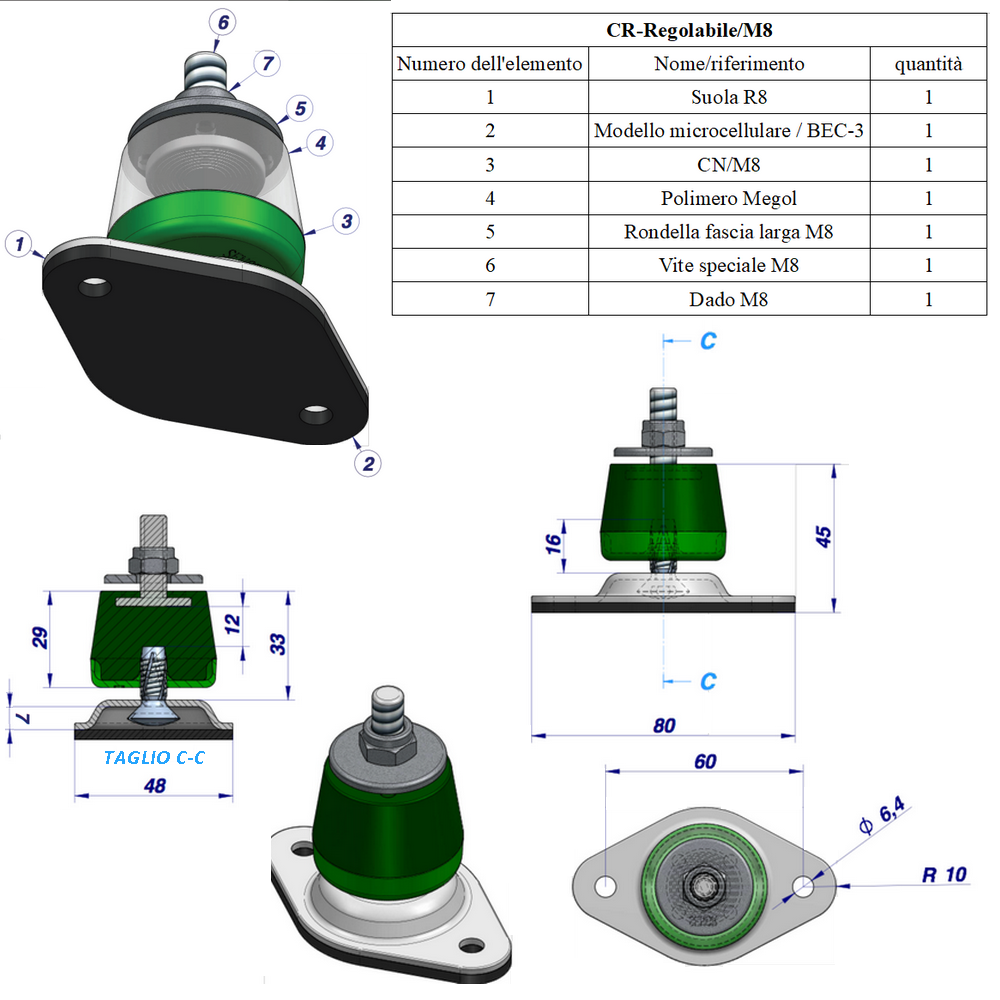 6
7
5
4
3
1
2

| CR-Regolabile/M8 | | |
|---|---|---|
| Numero dell'elemento | Nome/riferimento | quantità |
| 1 | Suola R8 | 1 |
| 2 | Modello microcellulare / BEC-3 | 1 |
| 3 | CN/M8 | 1 |
| 4 | Polimero Megol | 1 |
| 5 | Rondella fascia larga M8 | 1 |
| 6 | Vite speciale M8 | 1 |
| 7 | Dado M8 | 1 |

C
16
45
C
80

29
12
33
7
TAGLIO C-C
48

60
$\phi$ 6,4
R 10